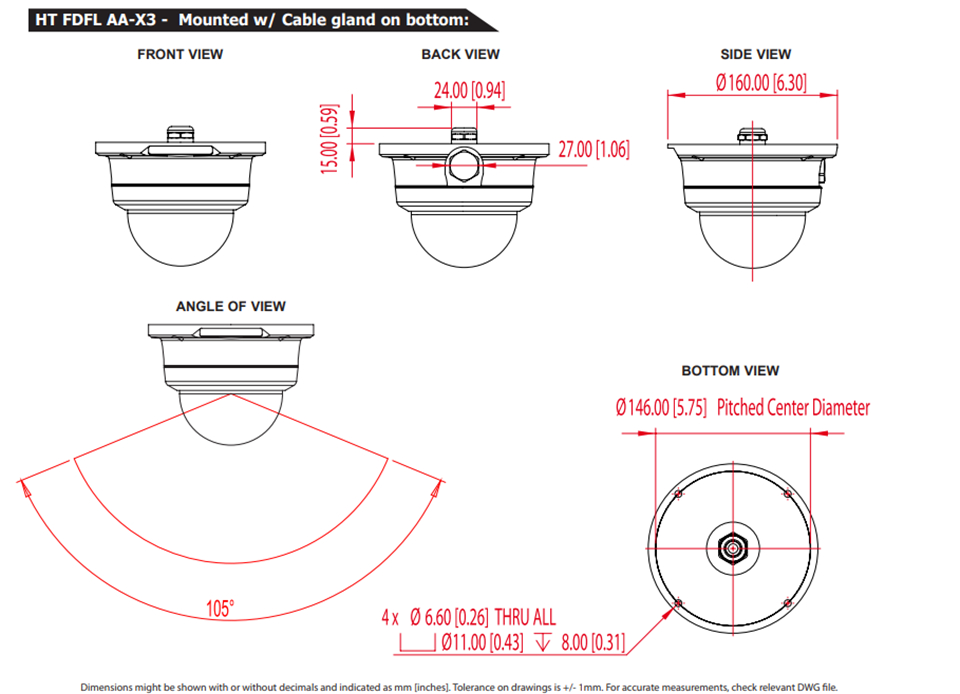 HT FDFL AA-X3 - Mounted w/ Cable gland on bottom:

FRONT VIEW

BACK VIEW

24.00 [0.94]

15.00 [0.59]

27.00 [1.06]

SIDE VIEW

Ø160.00 [6.30]

ANGLE OF VIEW

105°

BOTTOM VIEW

Ø146.00 [5.75] Pitched Center Diameter

4 x Ø 6.60 [0.26] THRU ALL
⌴ Ø11.00 [0.43] ↧ 8.00 [0.31]

Dimensions might be shown with or without decimals and indicated as mm [inches]. Tolerance on drawings is +/- 1mm. For accurate measurements, check relevant DWG file.