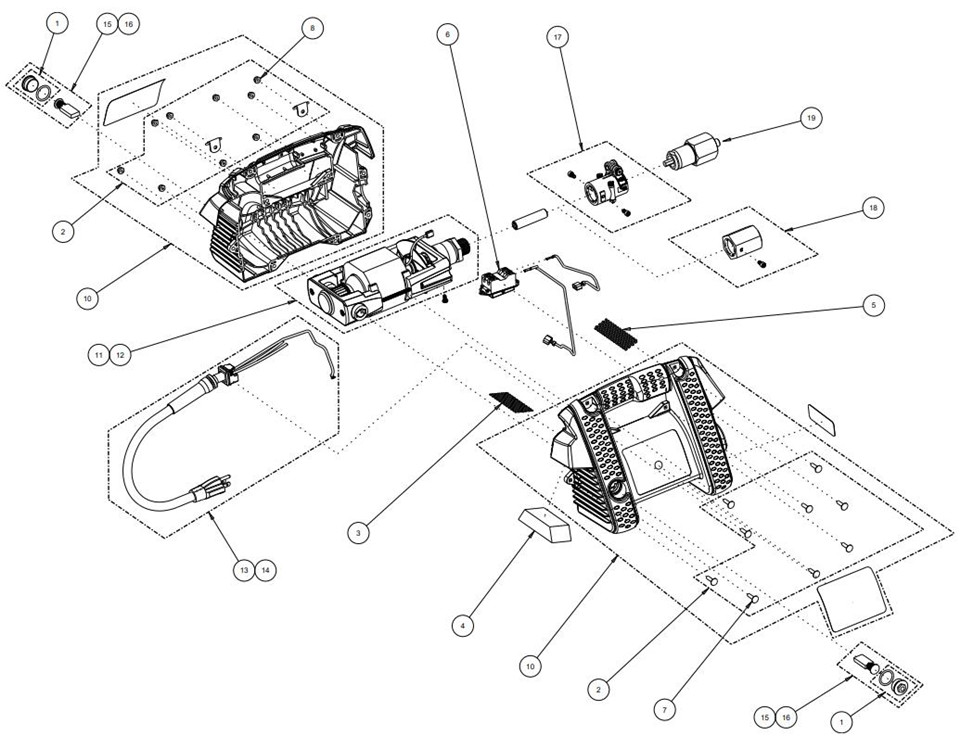 1
15 16
8
6
17
19
2
18
10
5
11 12
3
13 14
4
10
2
7
15 16
1