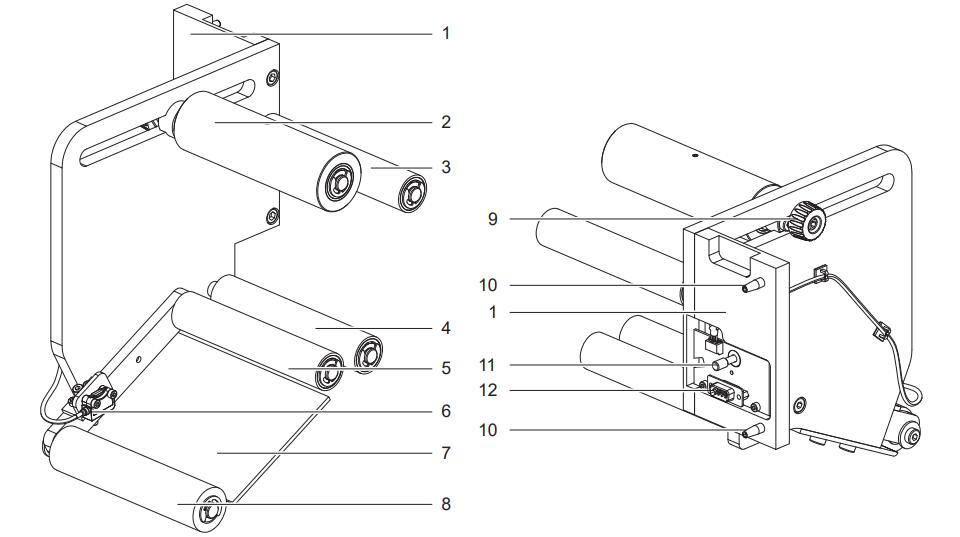 1
2
3
4
5
6
7
8
9
10
1
11
12
10