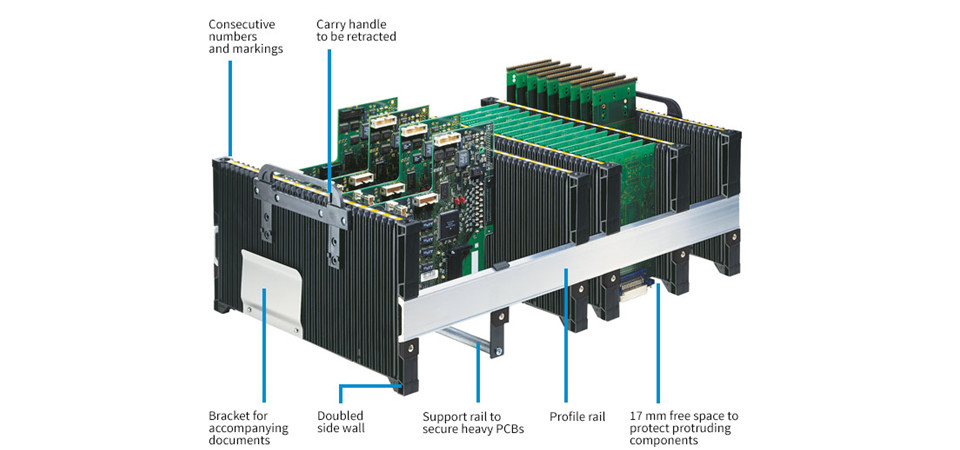 Consecutive numbers and markings

Carry handle to be retracted

Bracket for accompanying documents

Doubled side wall

Support rail to secure heavy PCBs

Profile rail

17 mm free space to protect protruding components