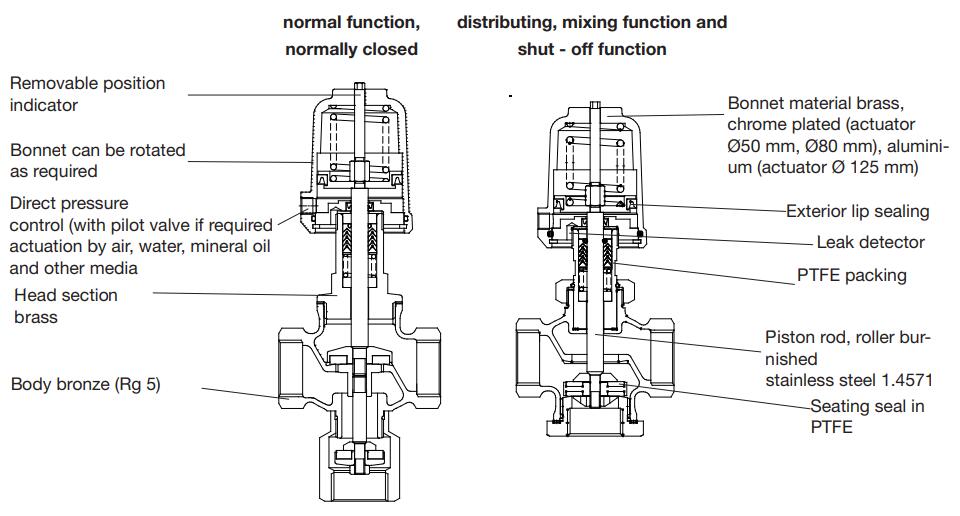 normal function,
normally closed

distributing, mixing function and
shut - off function

Removable position indicator

Bonnet can be rotated as required

Direct pressure control (with pilot valve if required actuation by air, water, mineral oil and other media

Head section brass

Body bronze (Rg 5)

Bonnet material brass, chrome plated (actuator Ø50 mm, Ø80 mm), aluminium (actuator Ø 125 mm)

Exterior lip sealing

Leak detector

PTFE packing

Piston rod, roller burnished
stainless steel 1.4571

Seating seal in PTFE