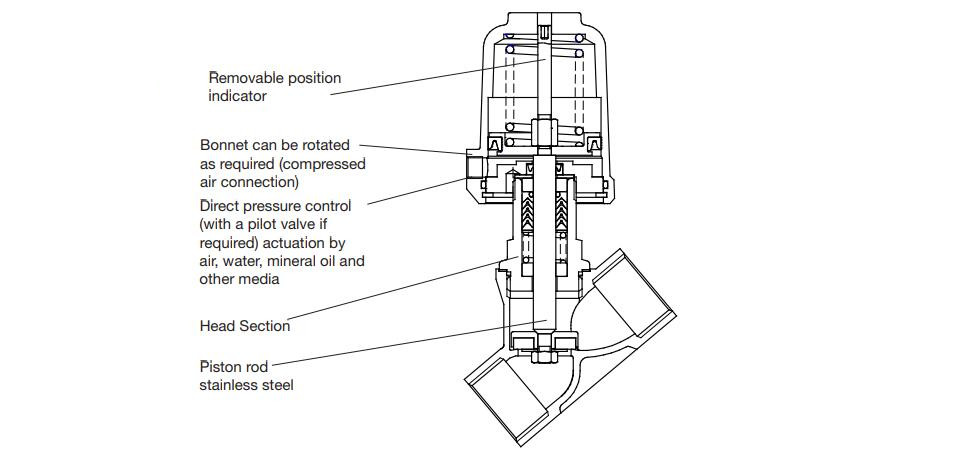 Removable position indicator

Bonnet can be rotated as required (compressed air connection)

Direct pressure control (with a pilot valve if required) actuation by air, water, mineral oil and other media

Head Section

Piston rod stainless steel