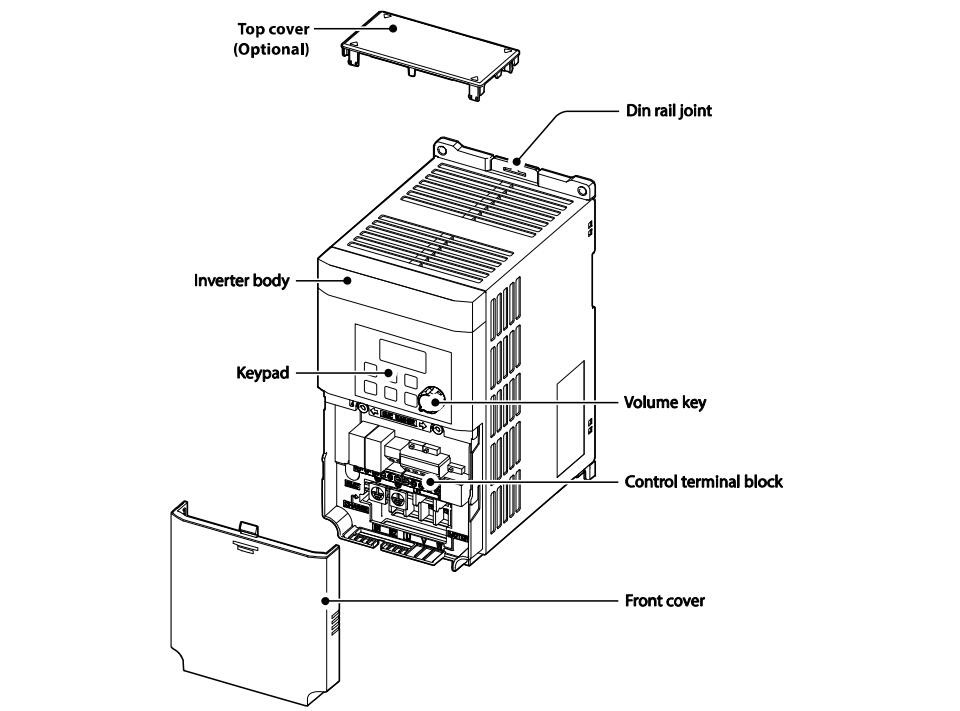 Top cover
(Optional)

Din rail joint

Inverter body

Keypad

Volume key

Control terminal block

Front cover